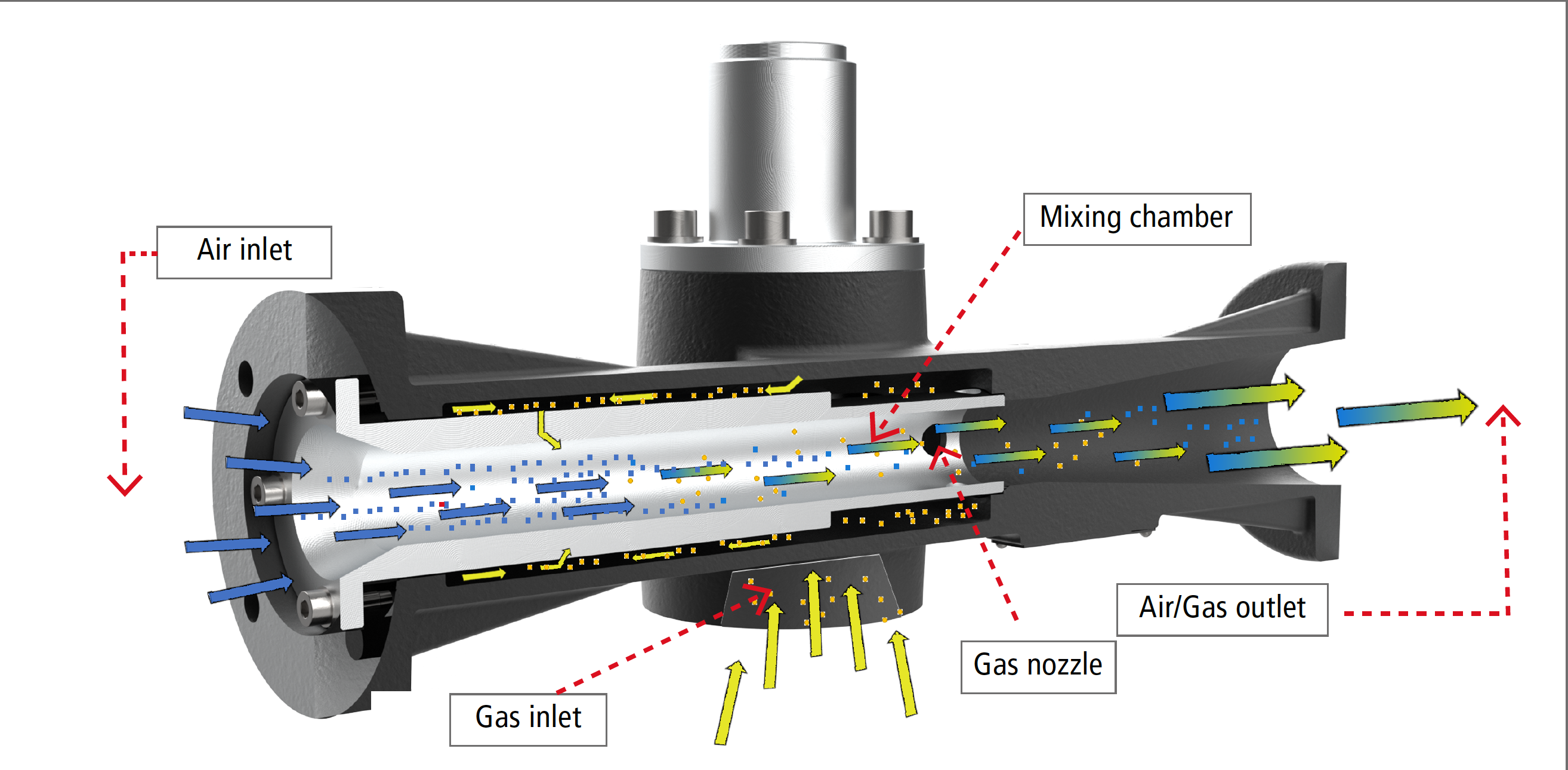 Air inlet

Mixing chamber

Air/Gas outlet

Gas nozzle

Gas inlet