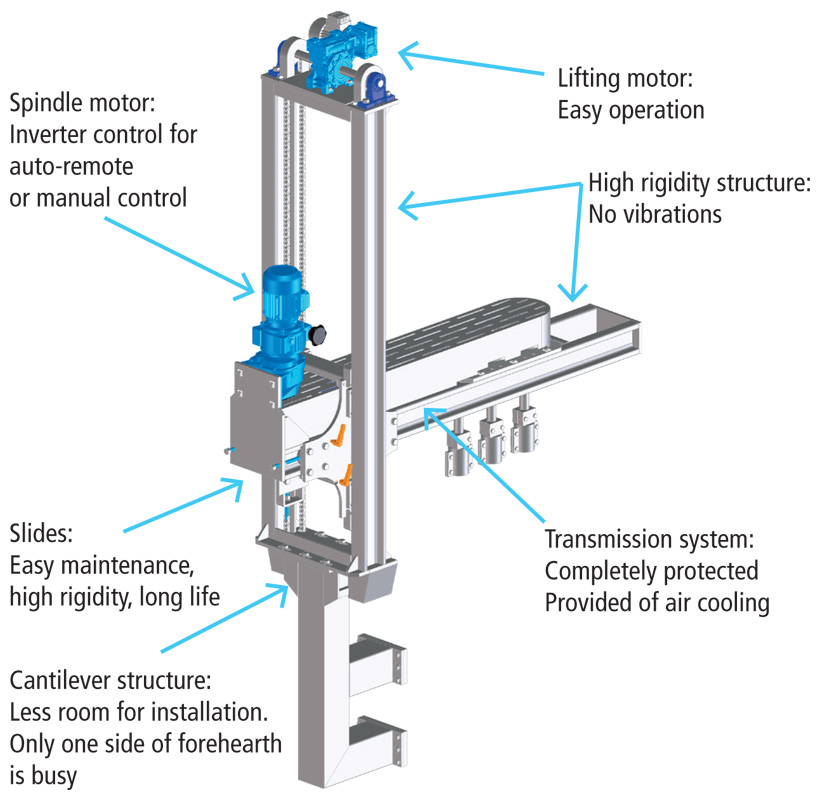 Lifting motor:
Easy operation

Spindle motor:
Inverter control for auto-remote or manual control

High rigidity structure:
No vibrations

Slides:
Easy maintenance, high rigidity, long life

Transmission system:
Completely protected
Provided of air cooling

Cantilever structure:
Less room for installation.
Only one side of forehearth is busy